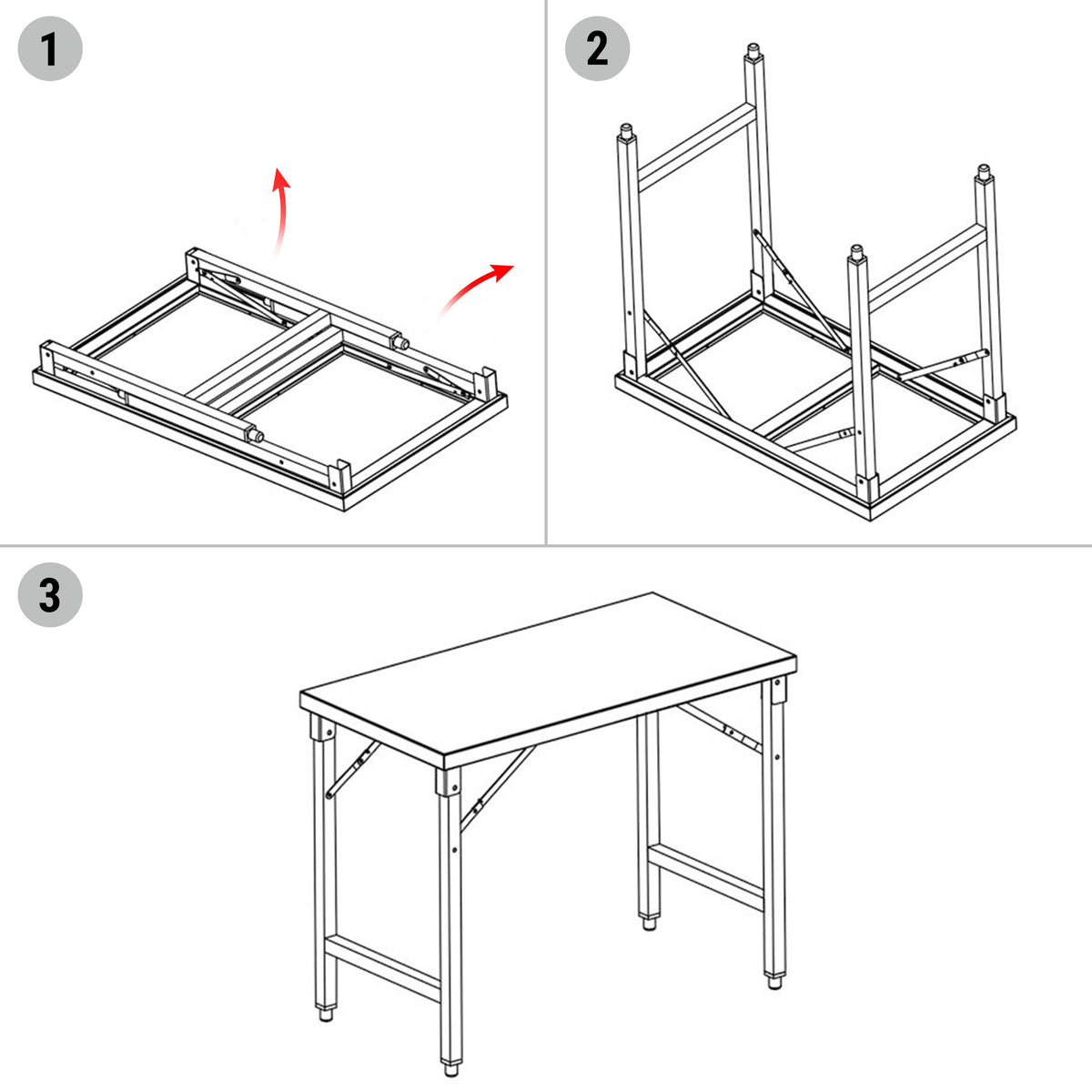 1

2

3